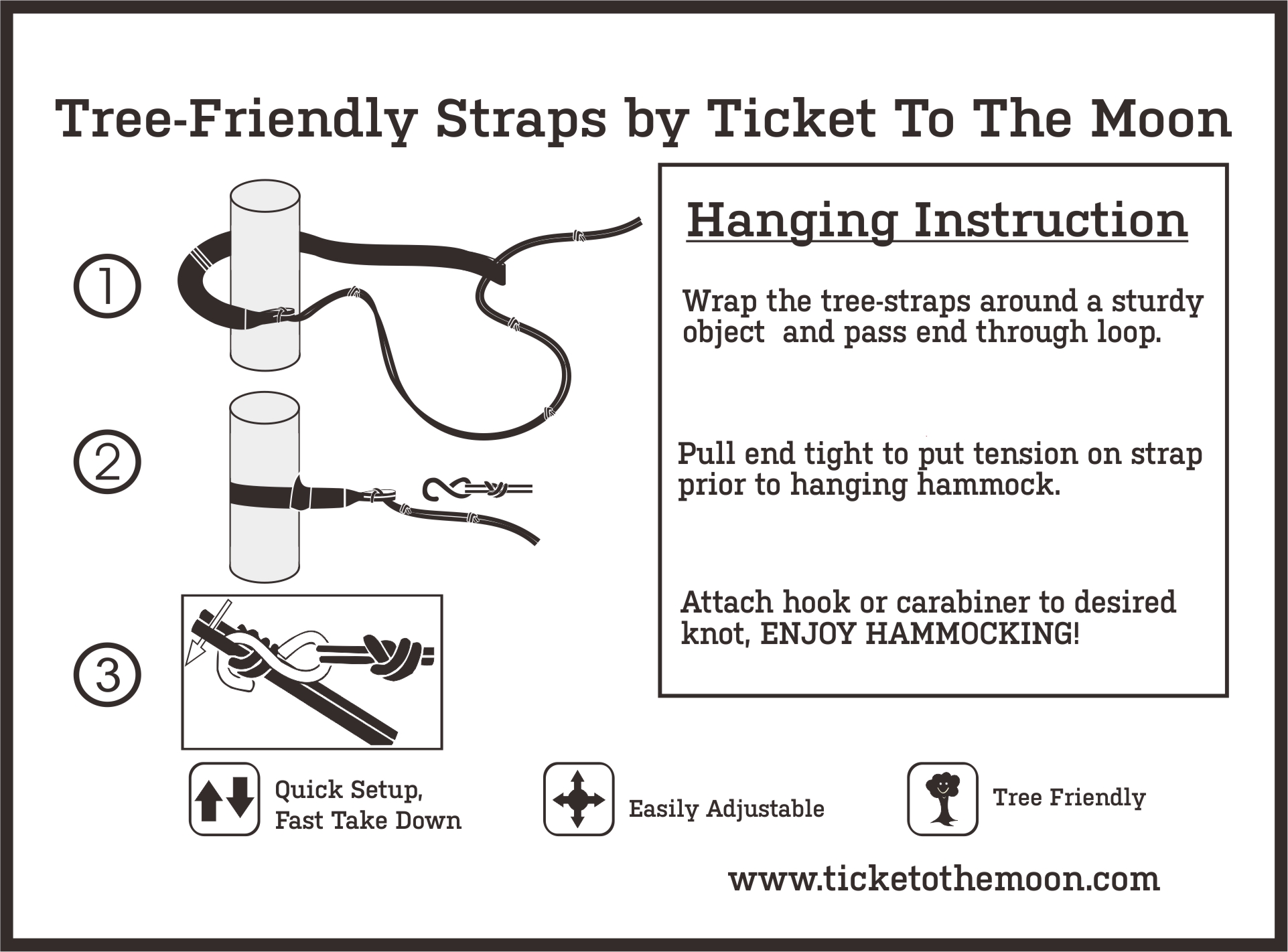 Tree-Friendly Straps by Ticket To The Moon

1

2

3

Hanging Instruction

Wrap the tree-straps around a sturdy object and pass end through loop.

Pull end tight to put tension on strap prior to hanging hammock.

Attach hook or carabiner to desired knot, ENJOY HAMMOCKING!

Quick Setup, Fast Take Down

Easily Adjustable

Tree Friendly

www.ticketothemoon.com